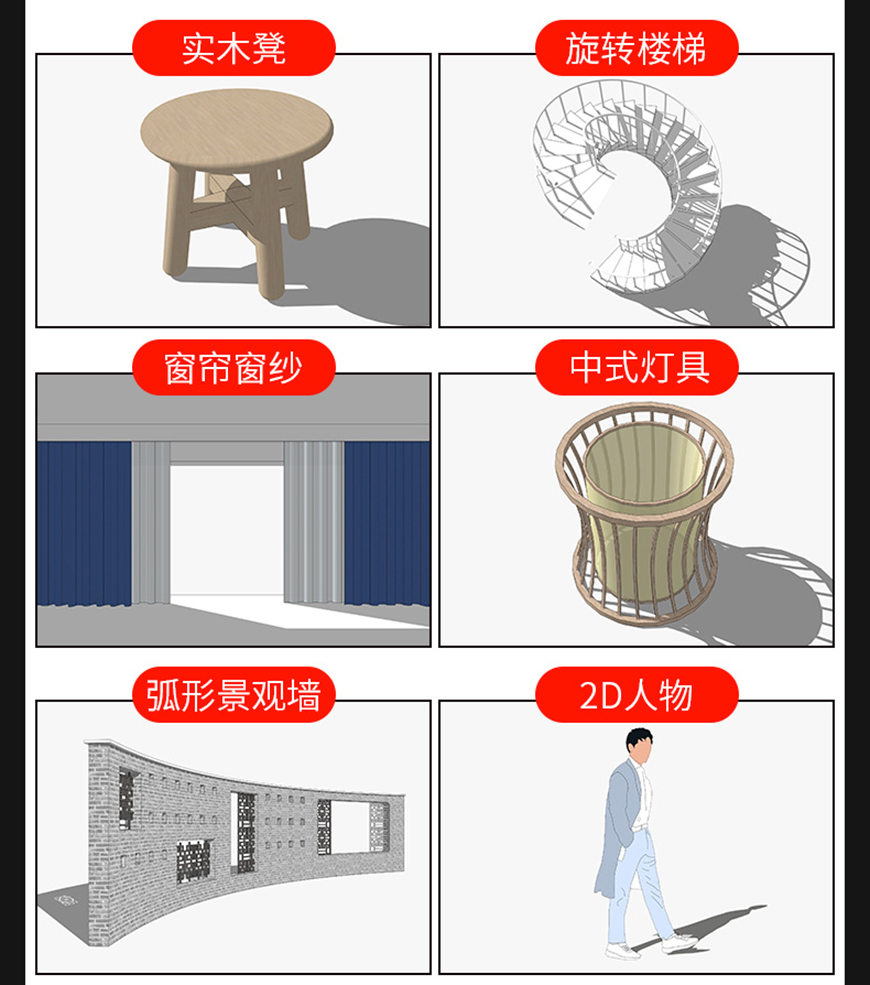 实木凳

旋转楼梯

窗帘窗纱

中式灯具

弧形景观墙

2D人物