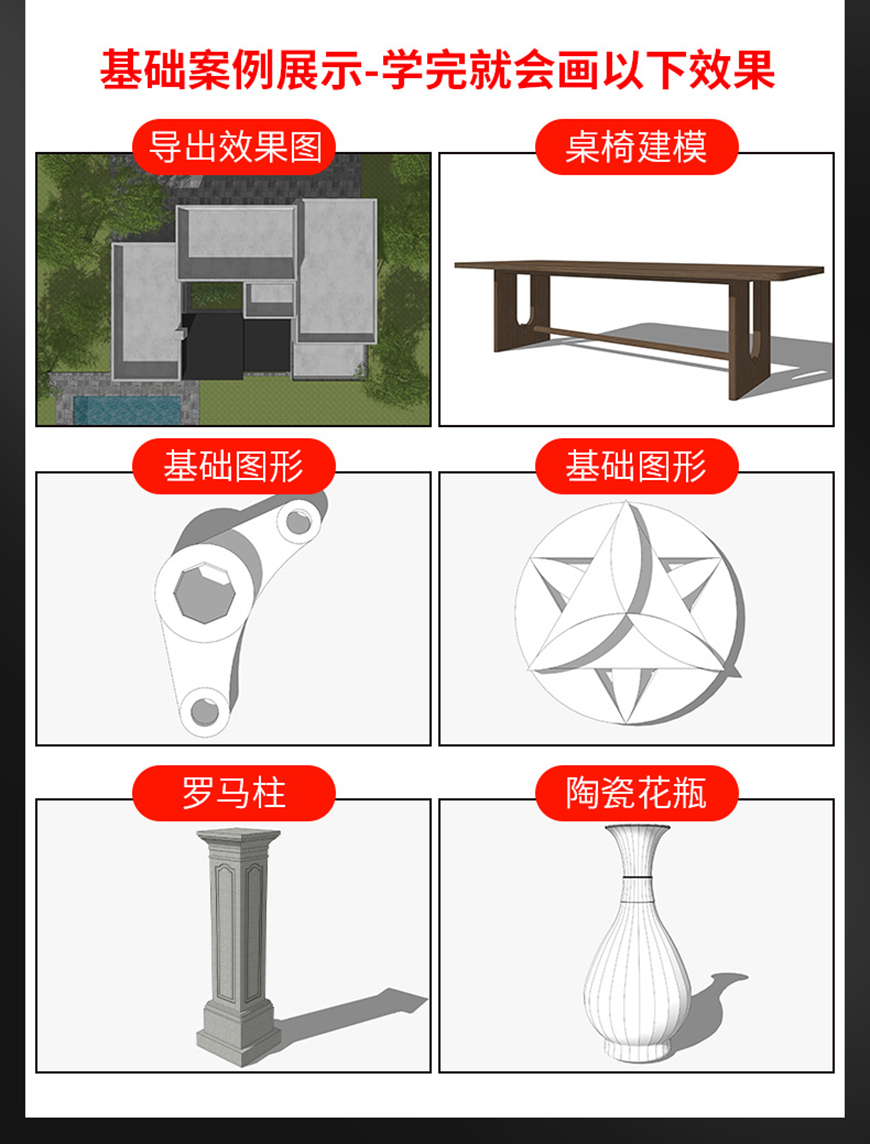 基础案例展示-学完就会画以下效果

导出效果图

桌椅建模

基础图形

基础图形

罗马柱

陶瓷花瓶